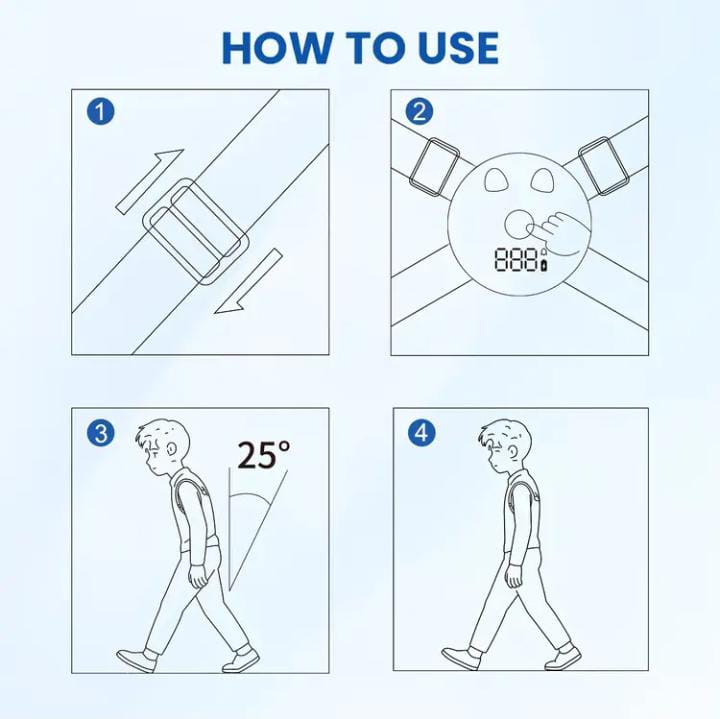 HOW TO USE

1

2

888

3

25°

4